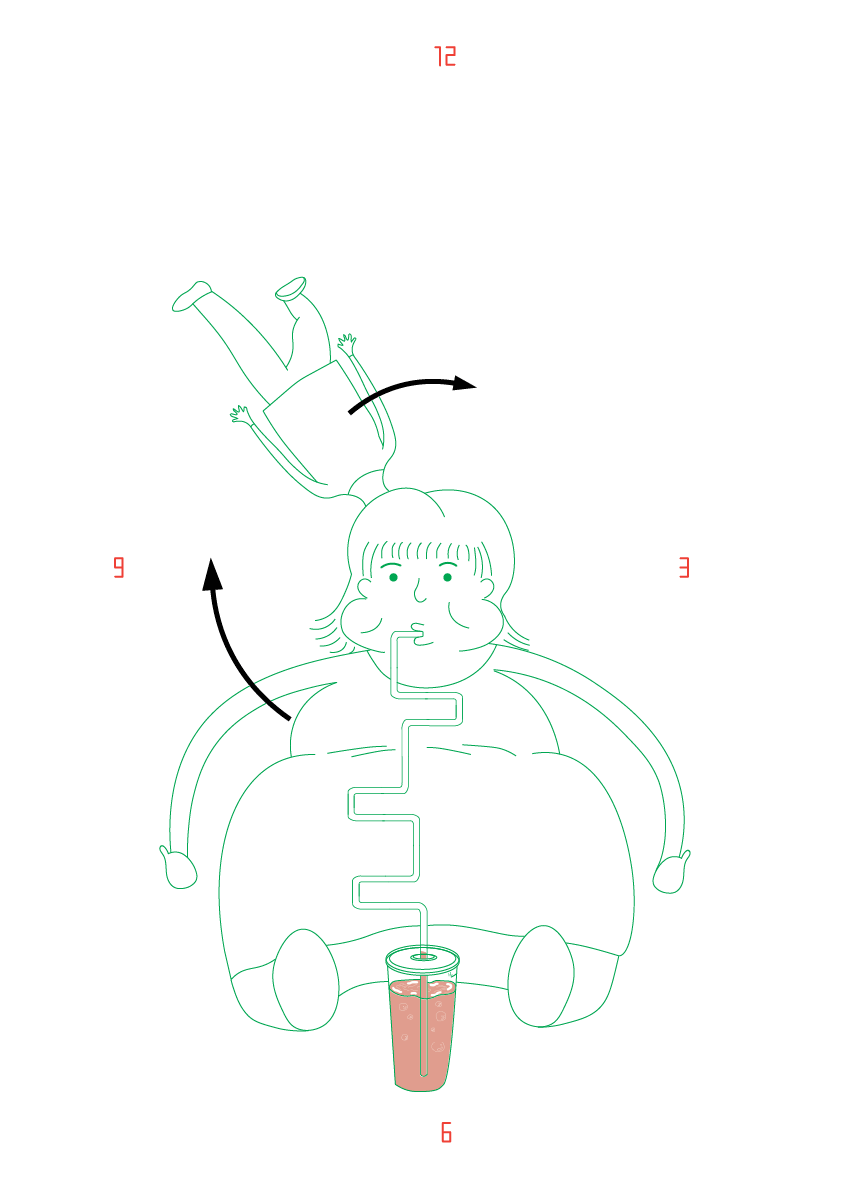 12

9

3

6