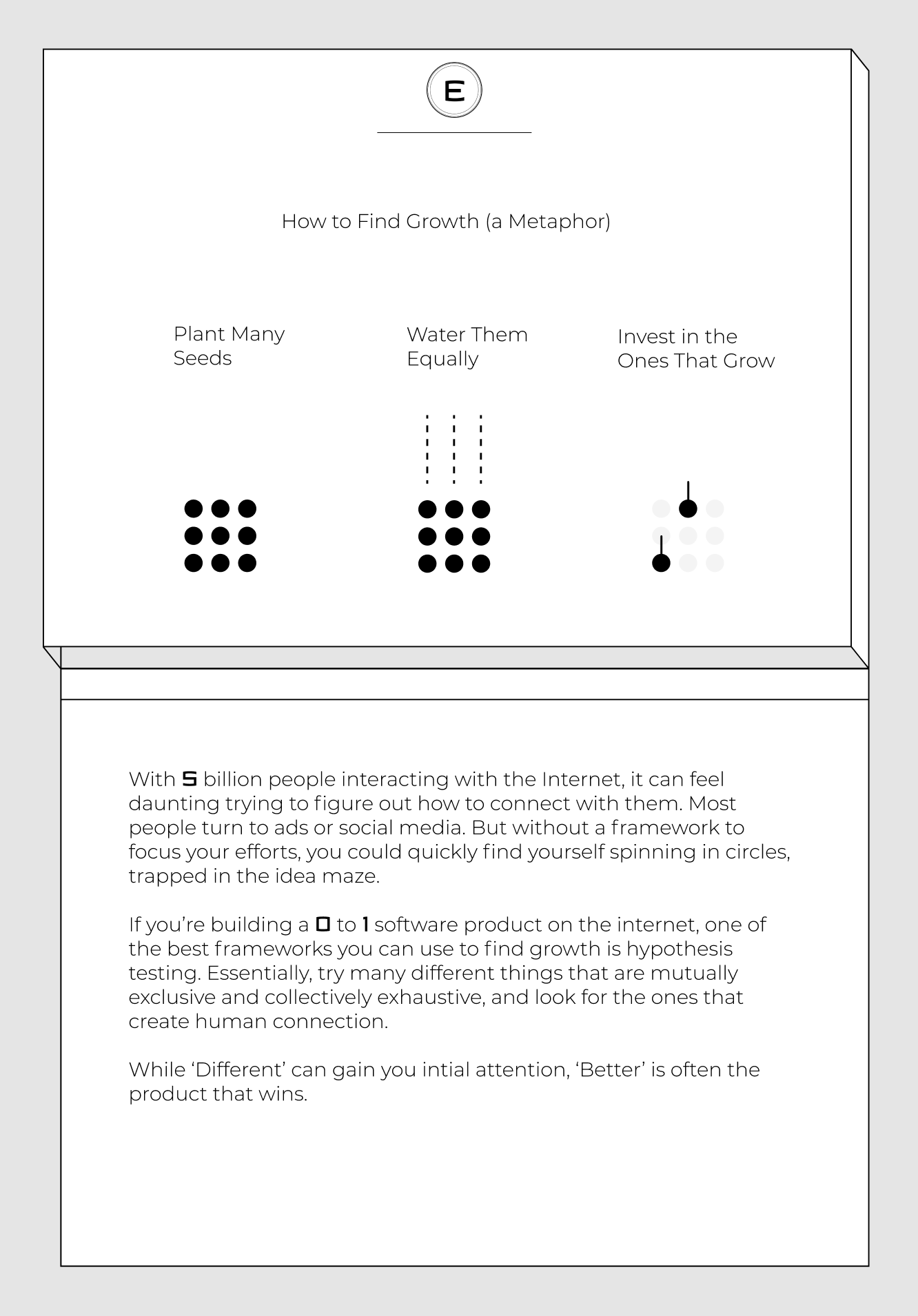 E

How to Find Growth (a Metaphor)

Plant Many Seeds

Water Them Equally

Invest in the Ones That Grow

With 5 billion people interacting with the Internet, it can feel daunting trying to figure out how to connect with them. Most people turn to ads or social media. But without a framework to focus your efforts, you could quickly find yourself spinning in circles, trapped in the idea maze.

If you're building a 0 to 1 software product on the internet, one of the best frameworks you can use to find growth is hypothesis testing. Essentially, try many different things that are mutually exclusive and collectively exhaustive, and look for the ones that create human connection.

While 'Different' can gain you intial attention, 'Better' is often the product that wins.